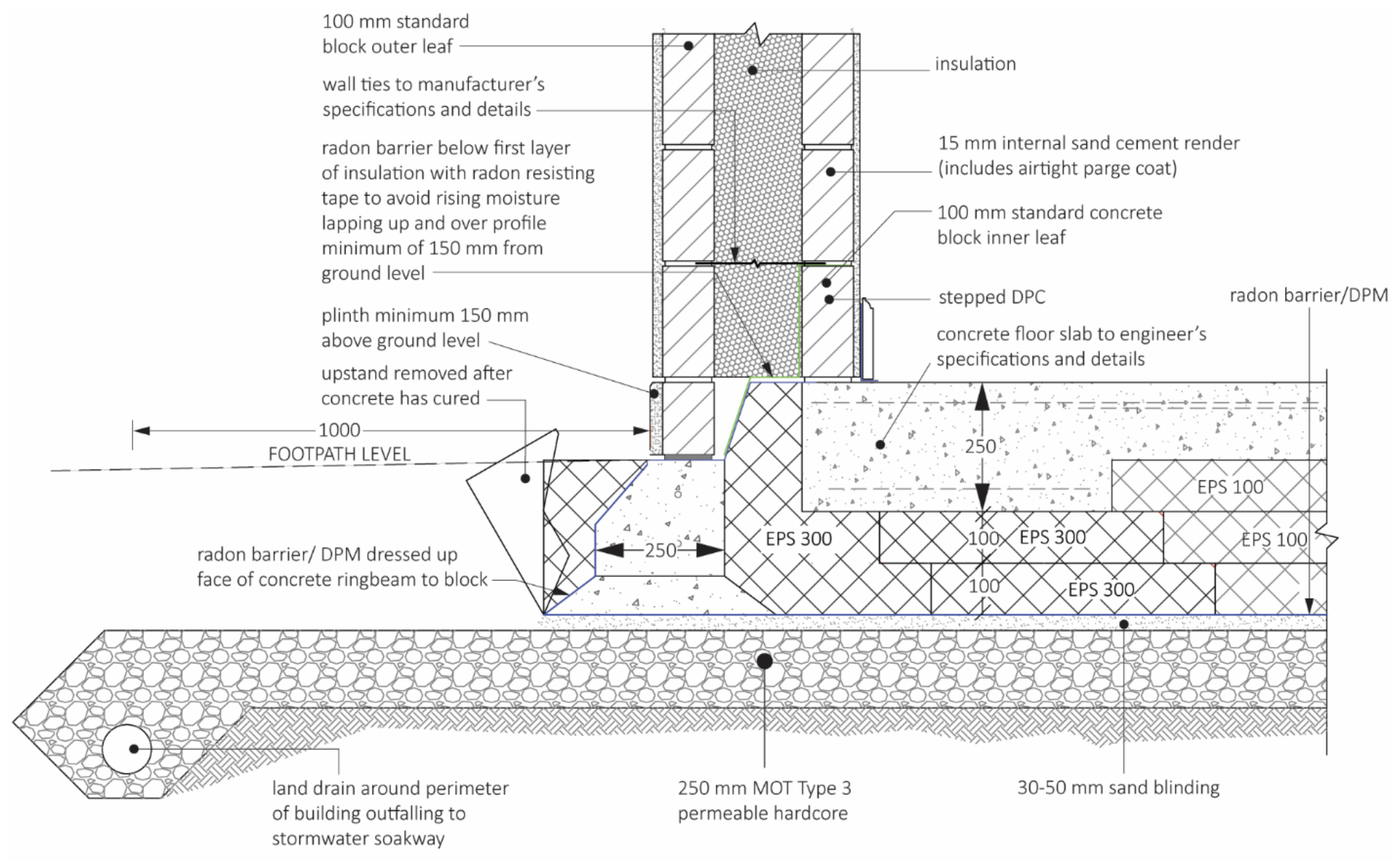 100 mm standard block outer leaf

wall ties to manufacturer's specifications and details

radon barrier below first layer of insulation with radon resisting tape to avoid rising moisture lapping up and over profile minimum of 150 mm from ground level

plinth minimum 150 mm above ground level

upstand removed after concrete has cured

1000

FOOTPATH LEVEL

radon barrier/ DPM dressed up face of concrete ringbeam to block

insulation

15 mm internal sand cement render (includes airtight parge coat)

100 mm standard concrete block inner leaf

stepped DPC

radon barrier/DPM

concrete floor slab to engineer's specifications and details

250

EPS 100

250

EPS 300

100

EPS 300

EPS 100

100

EPS 300

land drain around perimeter of building outfalling to stormwater soakway

250 mm MOT Type 3 permeable hardcore

30-50 mm sand blinding